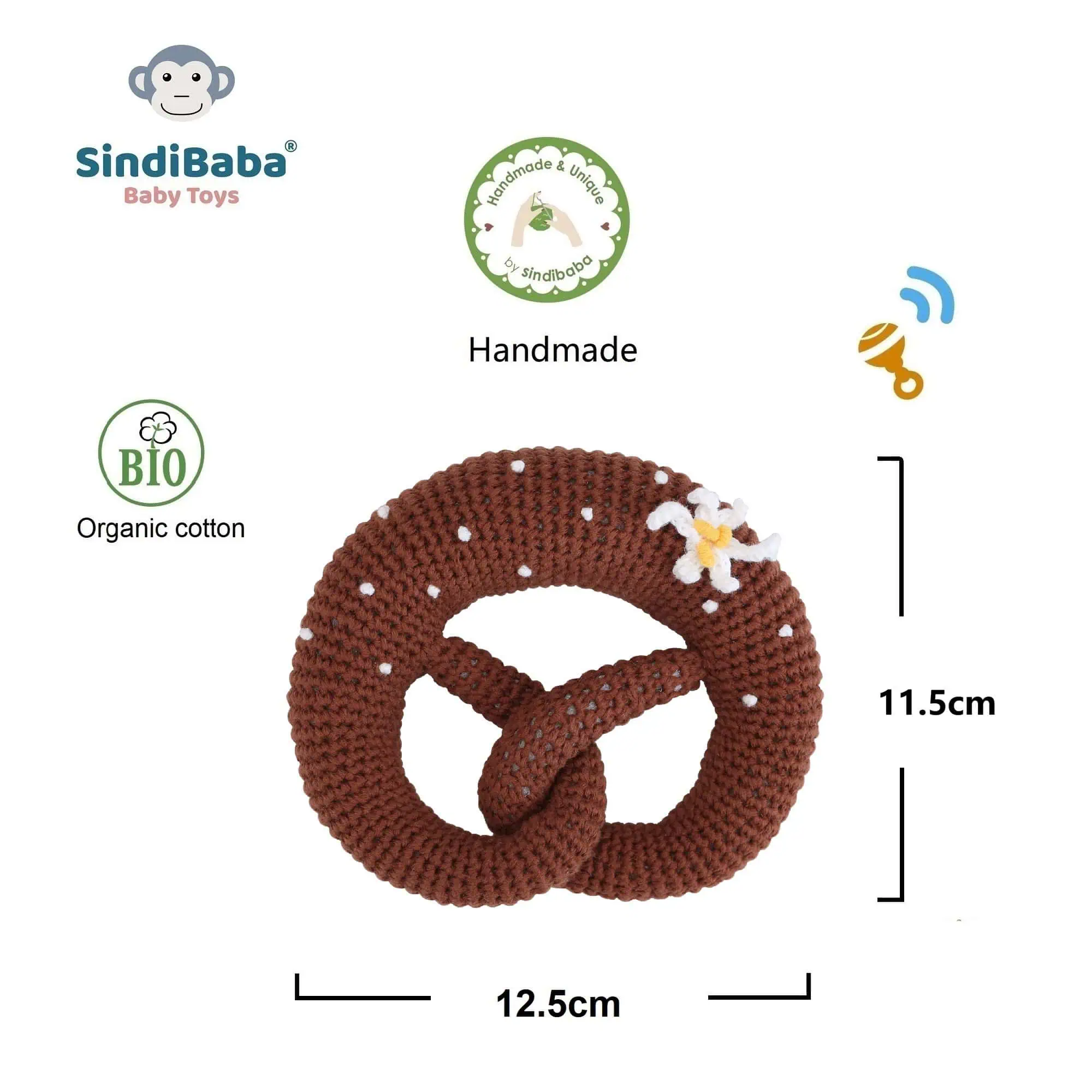 SindiBaba®
Baby Toys

Handmade & Unique
by Sindibaba

Handmade

BIO

Organic cotton

11.5cm

12.5cm