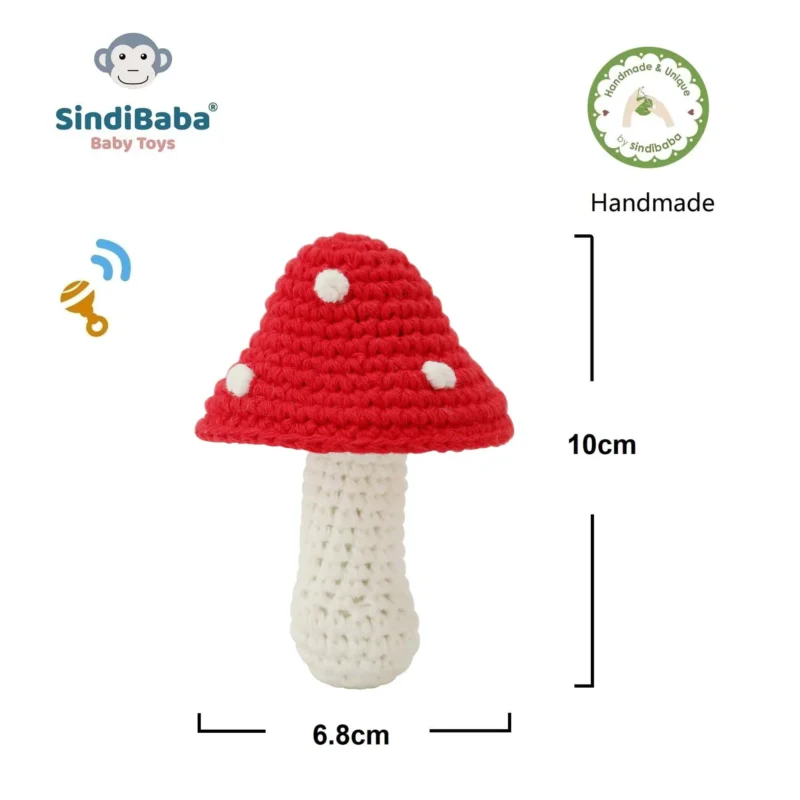 SindiBaba®
Baby Toys

Handmade & Unique
by sindibaba

Handmade

10cm

6.8cm